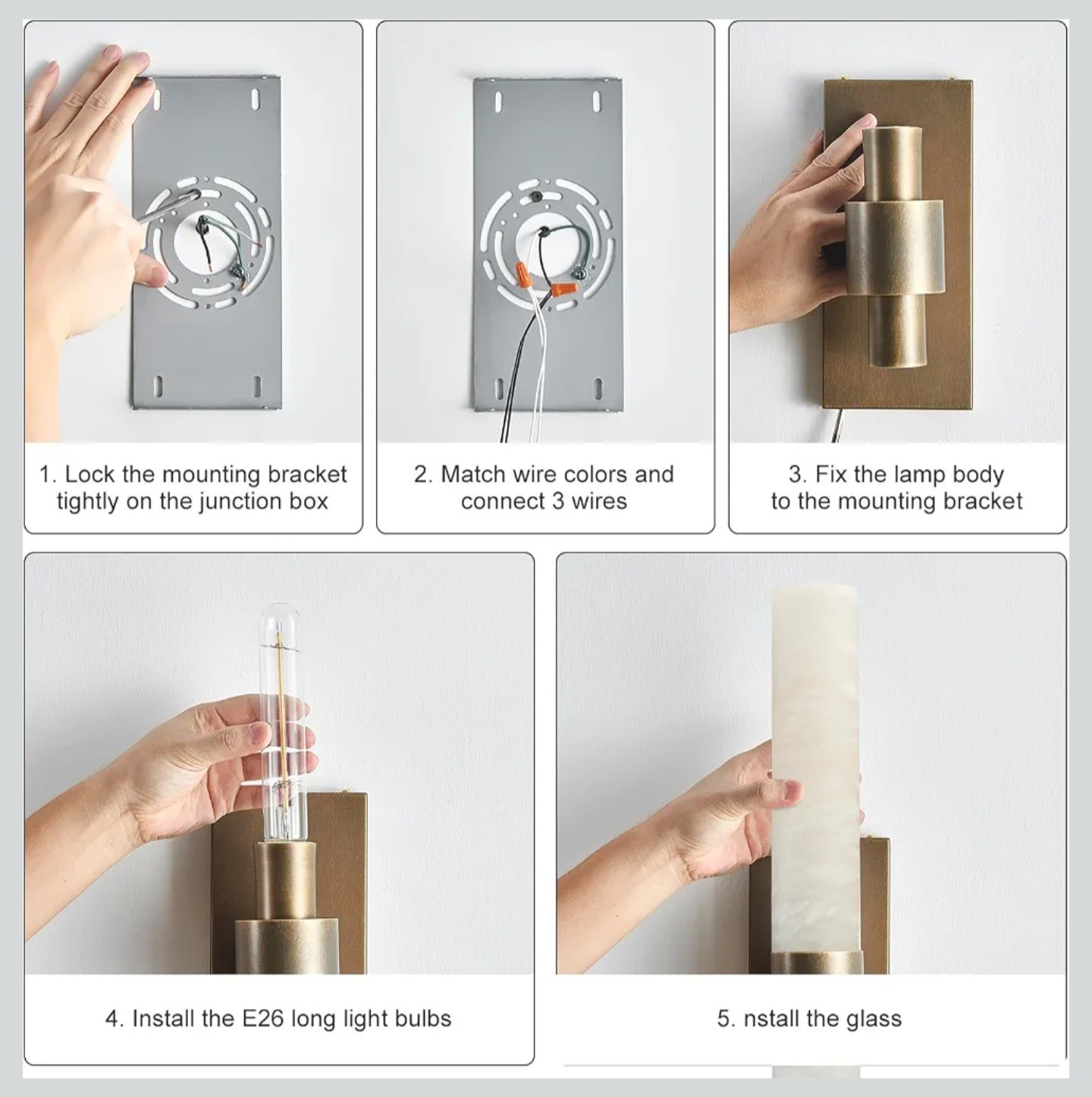 1. Lock the mounting bracket tightly on the junction box

2. Match wire colors and connect 3 wires

3. Fix the lamp body to the mounting bracket

4. Install the E26 long light bulbs

5. nstall the glass