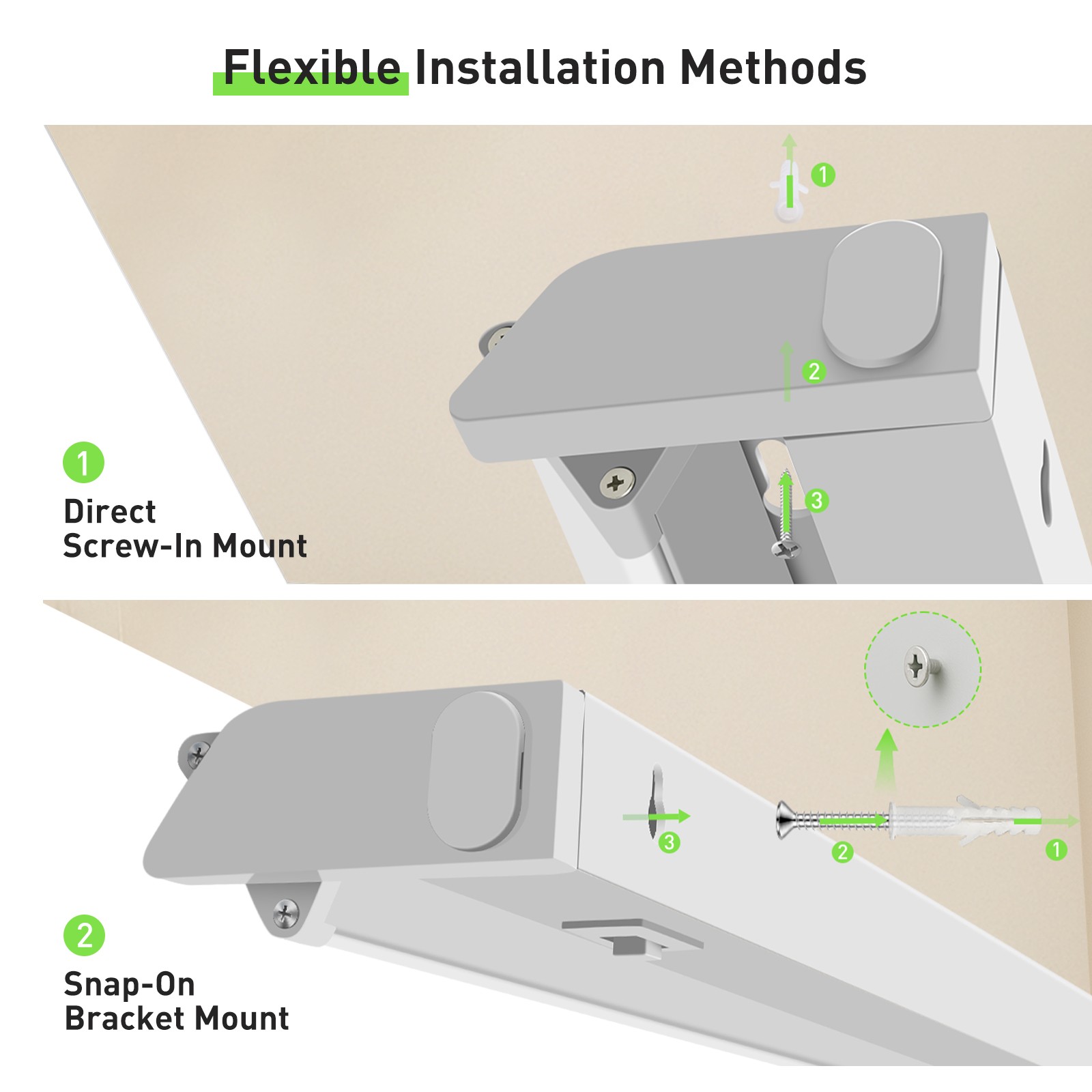 Flexible Installation Methods

1
2
3

1
Direct
Screw-In Mount

3
2
1

2
Snap-On
Bracket Mount