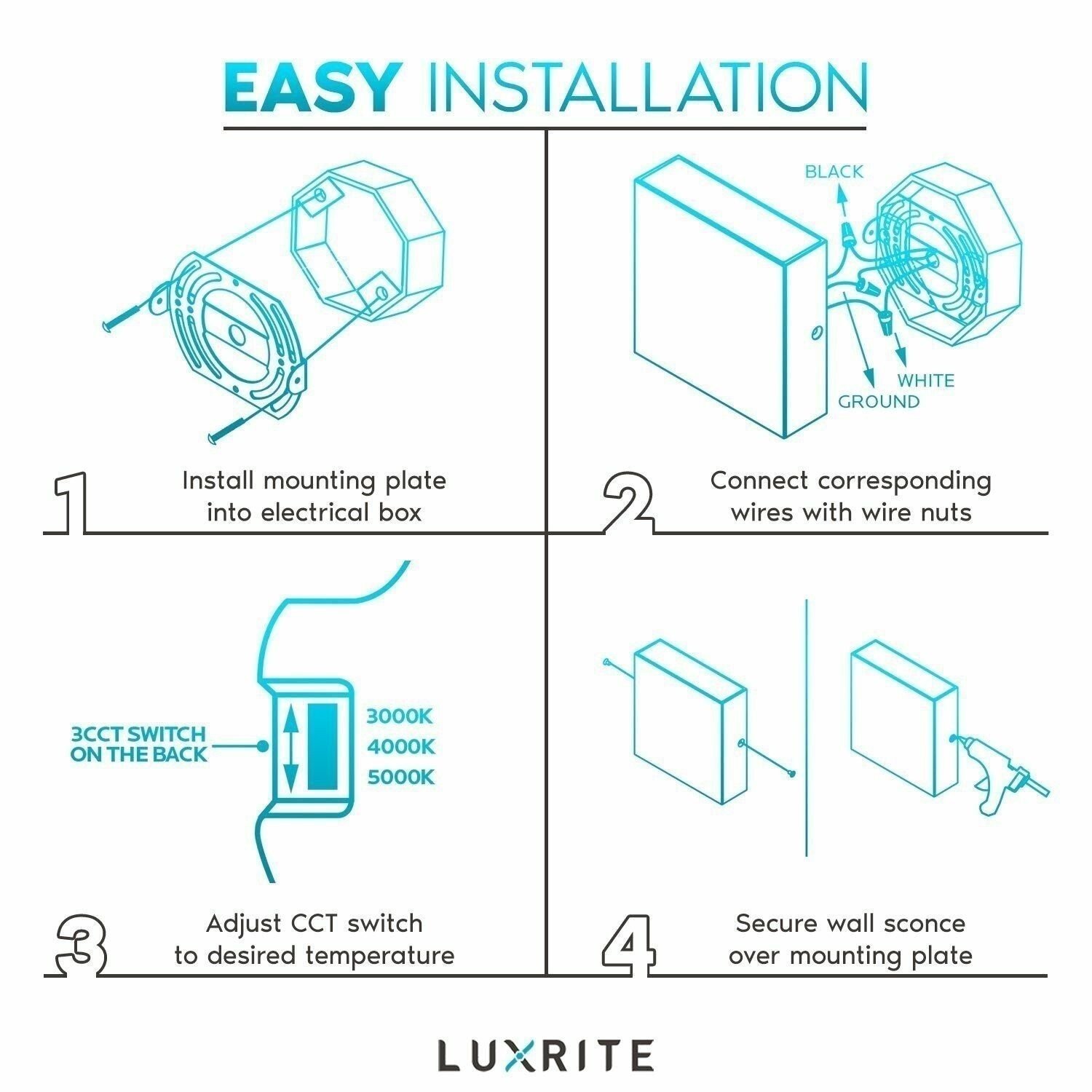 EASY INSTALLATION

1 Install mounting plate into electrical box

BLACK

WHITE

GROUND

2 Connect corresponding wires with wire nuts

3CCT SWITCH ON THE BACK

3000K
4000K
5000K

3 Adjust CCT switch to desired temperature

4 Secure wall sconce over mounting plate

LUXRITE