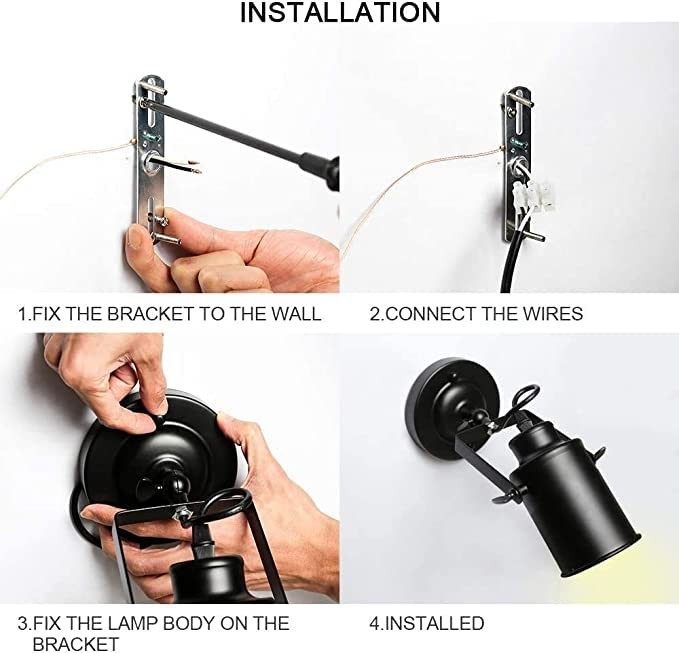 INSTALLATION

1.FIX THE BRACKET TO THE WALL

2.CONNECT THE WIRES

3.FIX THE LAMP BODY ON THE BRACKET

4.INSTALLED