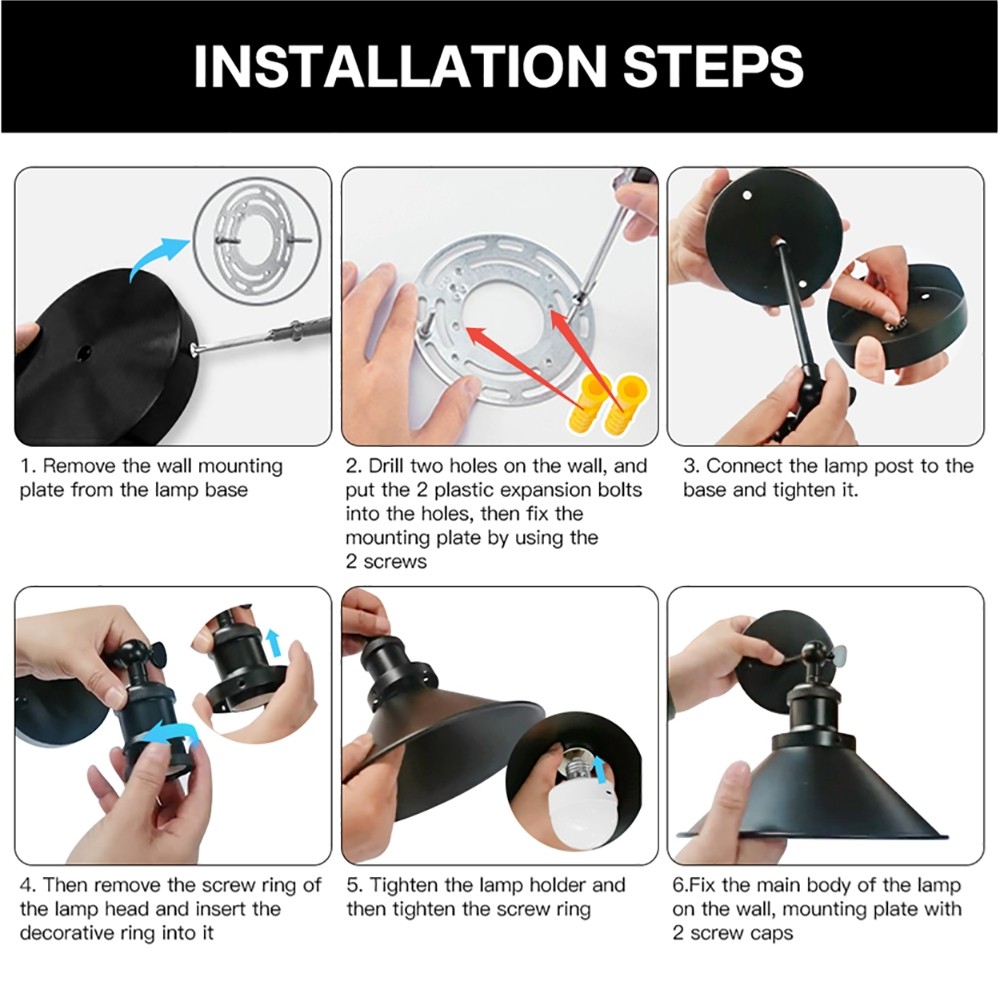 INSTALLATION STEPS

1. Remove the wall mounting plate from the lamp base

2. Drill two holes on the wall, and put the 2 plastic expansion bolts into the holes, then fix the mounting plate by using the 2 screws

3. Connect the lamp post to the base and tighten it.

4. Then remove the screw ring of the lamp head and insert the decorative ring into it

5. Tighten the lamp holder and then tighten the screw ring

6.Fix the main body of the lamp on the wall, mounting plate with 2 screw caps