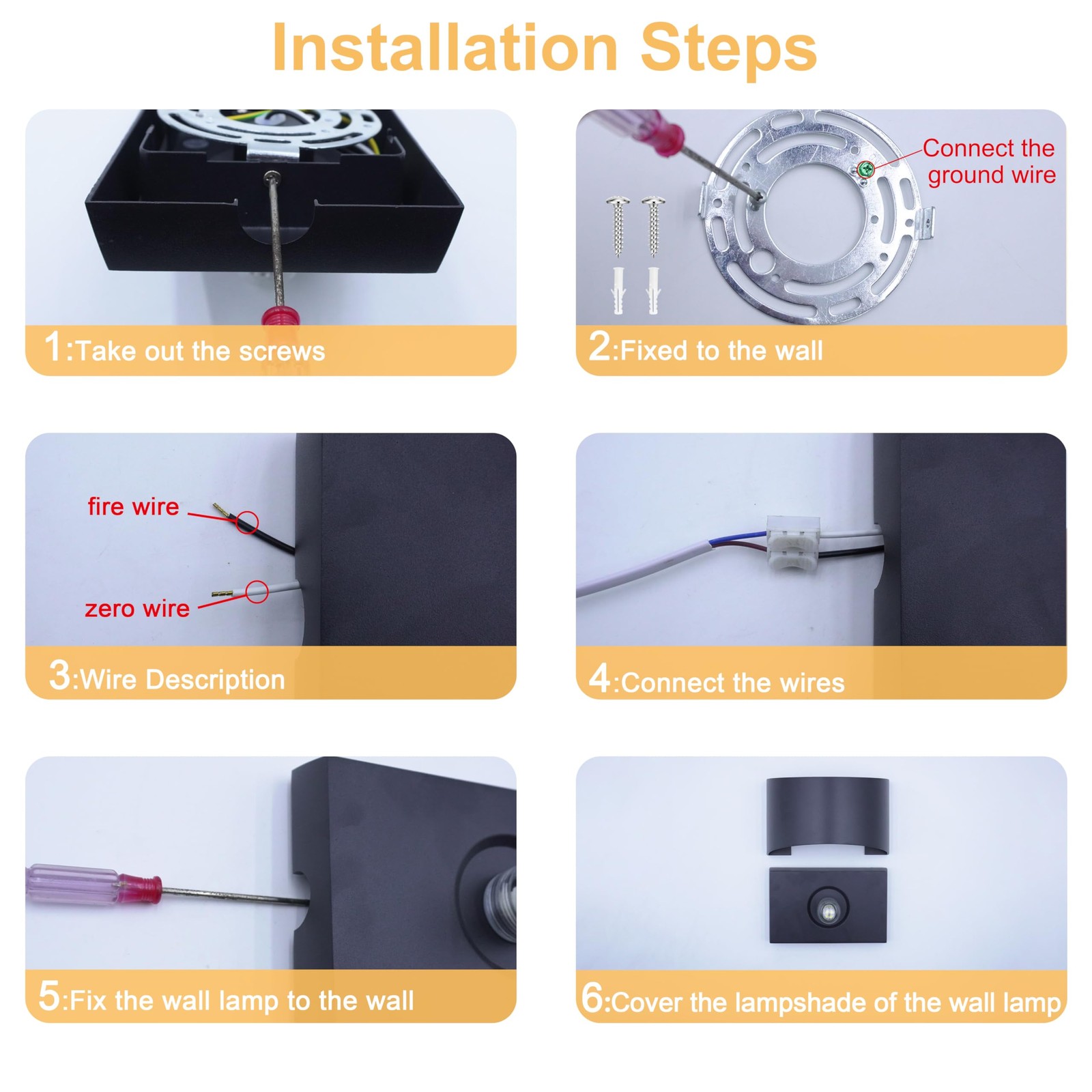 Installation Steps

1:Take out the screws

Connect the ground wire

2:Fixed to the wall

fire wire

zero wire

3:Wire Description

4:Connect the wires

5:Fix the wall lamp to the wall

6:Cover the lampshade of the wall lamp